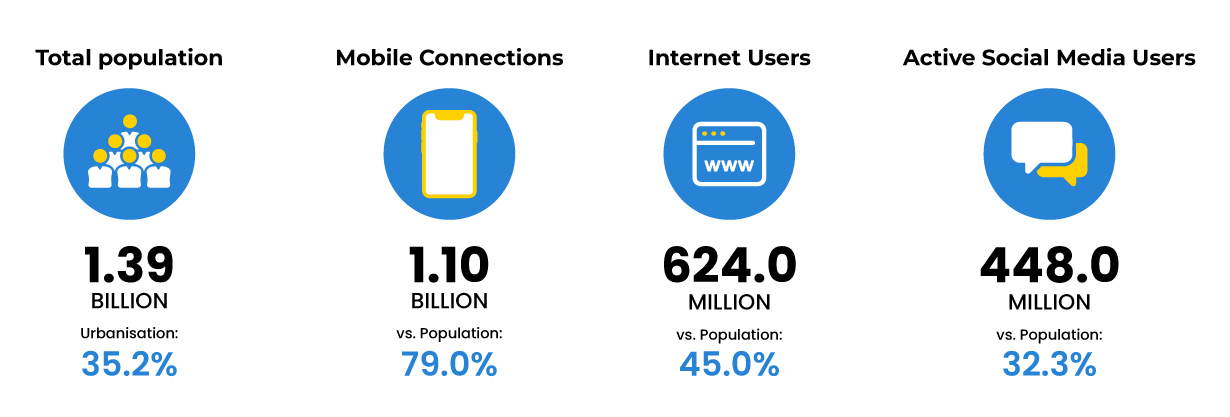 Total population

1.39
BILLION
Urbanisation:
35.2%

Mobile Connections

1.10
BILLION
vs. Population:
79.0%

Internet Users

www

624.0
MILLION
vs. Population:
45.0%

Active Social Media Users

448.0
MILLION
vs. Population:
32.3%